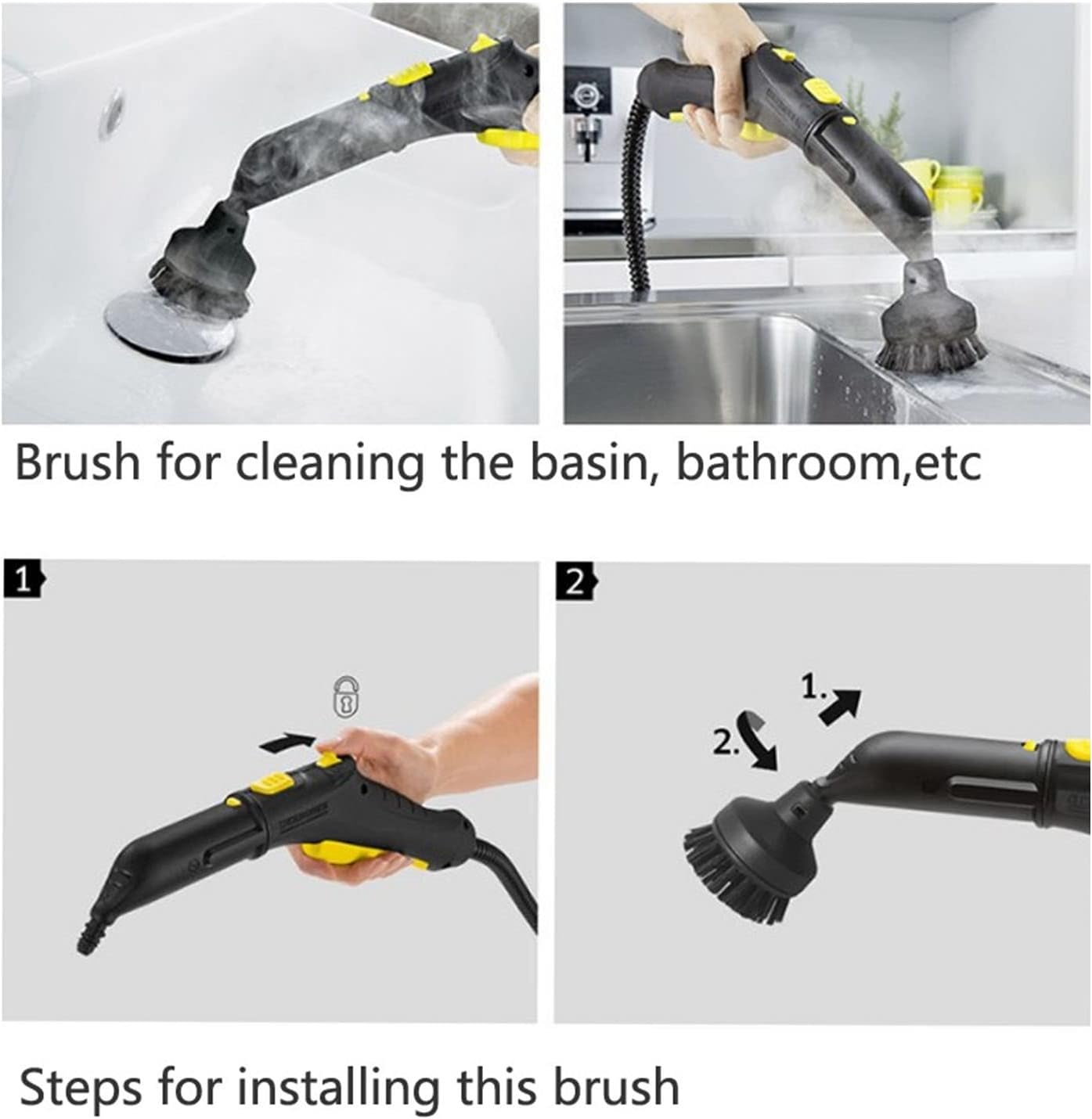 Brush for cleaning the basin, bathroom,etc

1

2

1.

2.

Steps for installing this brush