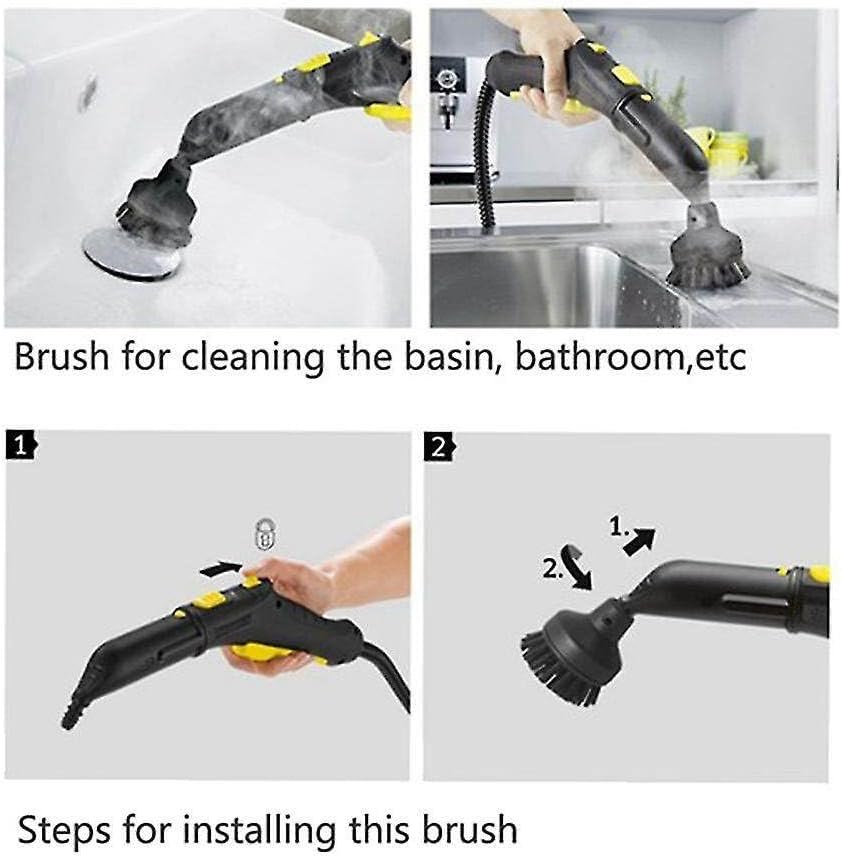 Brush for cleaning the basin, bathroom,etc

1

2

1.

2.

Steps for installing this brush